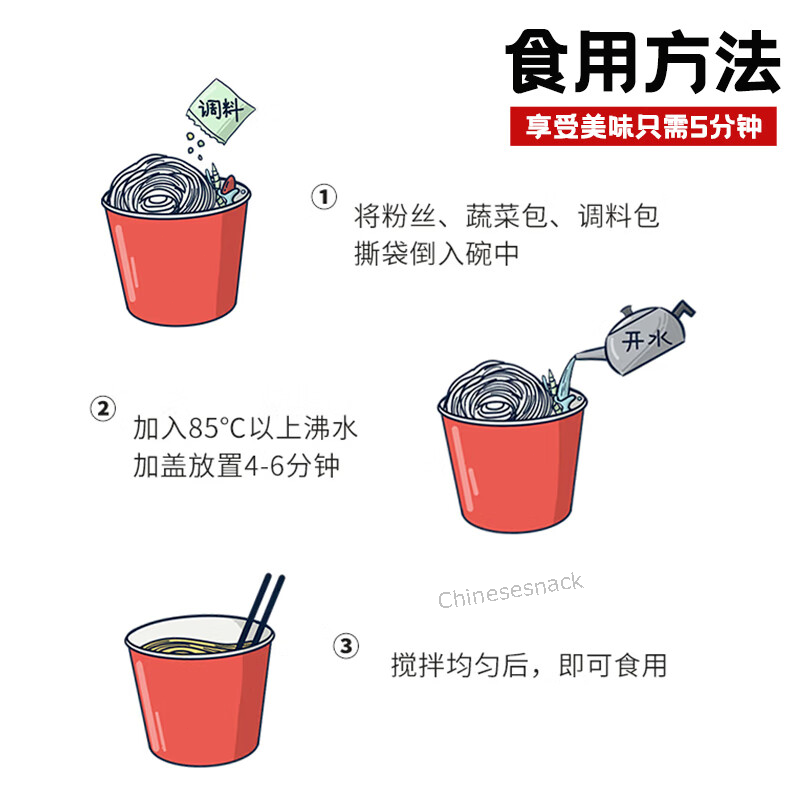 食用方法

享受美味只需5分钟

调料

① 将粉丝、蔬菜包、调料包撕袋倒入碗中

开水

② 加入85°C以上沸水
加盖放置4-6分钟

Chinesesnack

③ 搅拌均匀后，即可食用